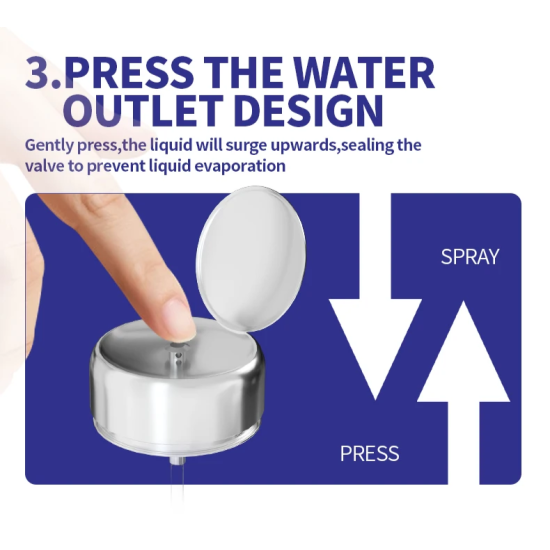 3.PRESS THE WATER OUTLET DESIGN

Gently press,the liquid will surge upwards,sealing the valve to prevent liquid evaporation

SPRAY

PRESS